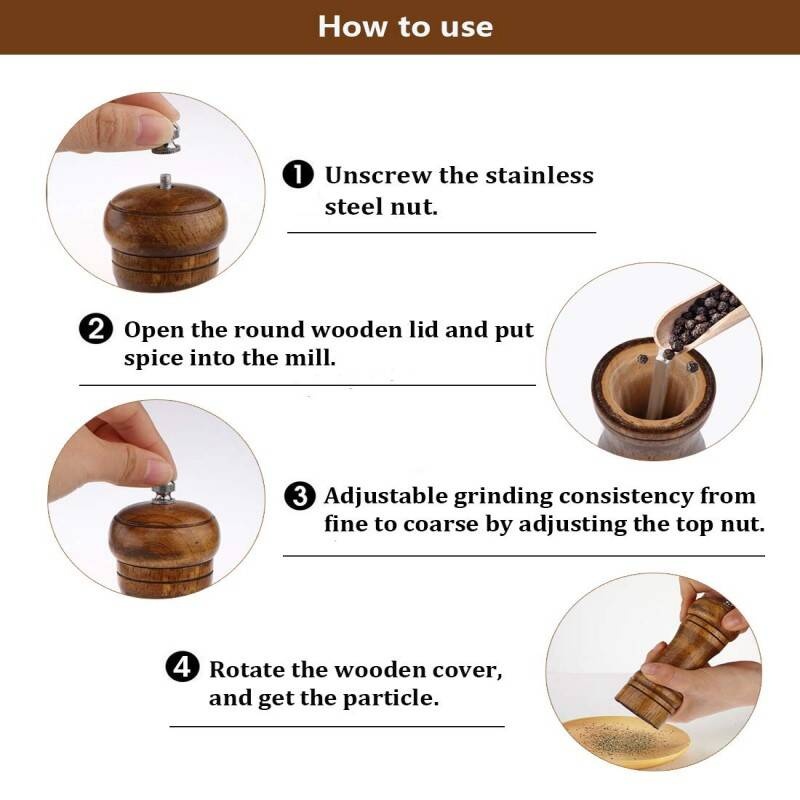 How to use

❶ Unscrew the stainless steel nut.

❷ Open the round wooden lid and put spice into the mill.

❸ Adjustable grinding consistency from fine to coarse by adjusting the top nut.

❹ Rotate the wooden cover, and get the particle.